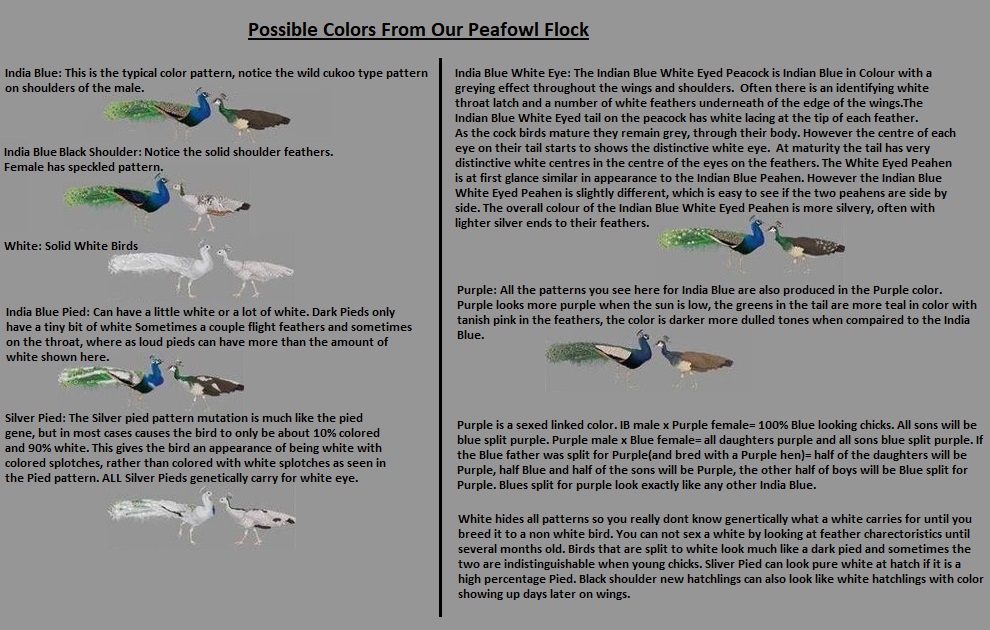 Possible Colors From Our Peafowl Flock

India Blue: This is the typical color pattern, notice the wild cukoo type pattern on shoulders of the male.

India Blue Black Shoulder: Notice the solid shoulder feathers. Female has speckled pattern.

White: Solid White Birds

India Blue Pied: Can have a little white or a lot of white. Dark Pieds only have a tiny bit of white Sometimes a couple flight feathers and sometimes on the throat, where as loud pieds can have more than the amount of white shown here.

Silver Pied: The Silver pied pattern mutation is much like the pied gene, but in most cases causes the bird to only be about 10% colored and 90% white. This gives the bird an appearance of being white with colored splotches, rather than colored with white splotches as seen in the Pied pattern. ALL Silver Pieds genetically carry for white eye.

India Blue White Eye: The Indian Blue White Eyed Peacock is Indian Blue in Colour with a greying effect throughout the wings and shoulders. Often there is an identifying white throat latch and a number of white feathers underneath of the edge of the wings.The Indian Blue White Eyed tail on the peacock has white lacing at the tip of each feather. As the cock birds mature they remain grey, through their body. However the centre of each eye on their tail starts to shows the distinctive white eye. At maturity the tail has very distinctive white centres in the centre of the eyes on the feathers. The White Eyed Peahen is at first glance similar in appearance to the Indian Blue Peahen. However the Indian Blue White Eyed Peahen is slightly different, which is easy to see if the two peahens are side by side. The overall colour of the Indian Blue White Eyed Peahen is more silvery, often with lighter silver ends to their feathers.

Purple: All the patterns you see here for India Blue are also produced in the Purple color. Purple looks more purple when the sun is low, the greens in the tail are more teal in color with tanish pink in the feathers, the color is darker more dulled tones when compared to the India Blue.

Purple is a sexed linked color. IB male x Purple female= 100% Blue looking chicks. All sons will be blue split purple. Purple male x Blue female= all daughters purple and all sons blue split purple. If the Blue father was split for Purple(and bred with a Purple hen)= half of the daughters will be Purple, half Blue and half of the sons will be Purple, the other half of boys will be Blue split for Purple. Blues split for purple look exactly like any other India Blue.

White hides all patterns so you really dont know genertically what a white carries for until you breed it to a non white bird. You can not sex a white by looking at feather charectoristics until several months old. Birds that are split to white look much like a dark pied and sometimes the two are indistinguishable when young chicks. Sliver Pied can look pure white at hatch if it is a high percentage Pied. Black shoulder new hatchlings can also look like white hatchlings with color showing up days later on wings.